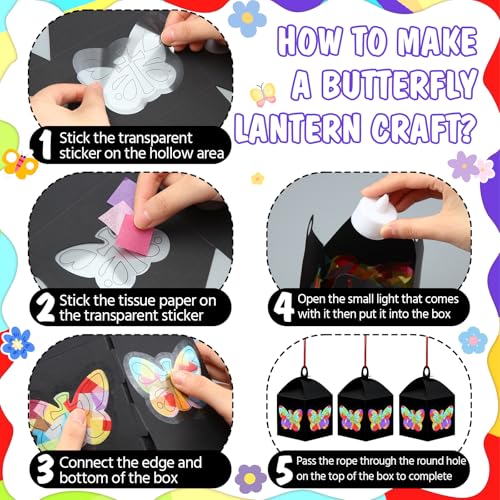 HOW TO MAKE A BUTTERFLY LANTERN CRAFT?

1 Stick the transparent sticker on the hollow area

2 Stick the tissue paper on the transparent sticker

3 Connect the edge and bottom of the box

4 Open the small light that comes with it then put it into the box

5 Pass the rope through the round hole on the top of the box to complete