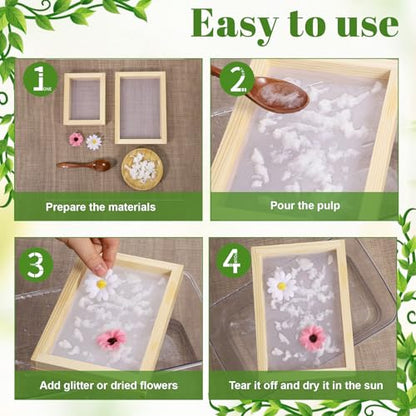 Easy to use

1 ONE

Prepare the materials

2

Pour the pulp

3

Add glitter or dried flowers

4

Tear it off and dry it in the sun