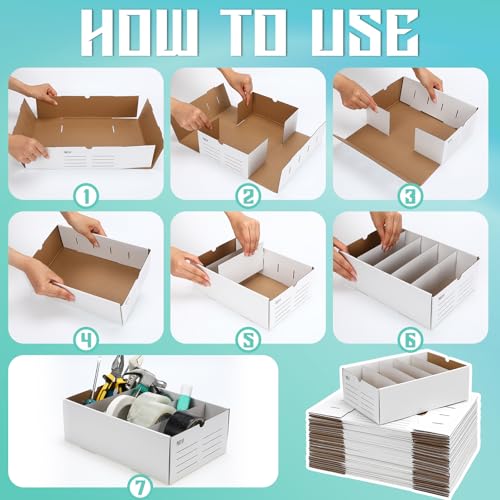 HOW TO USE

1

2

3

4

5

6

7