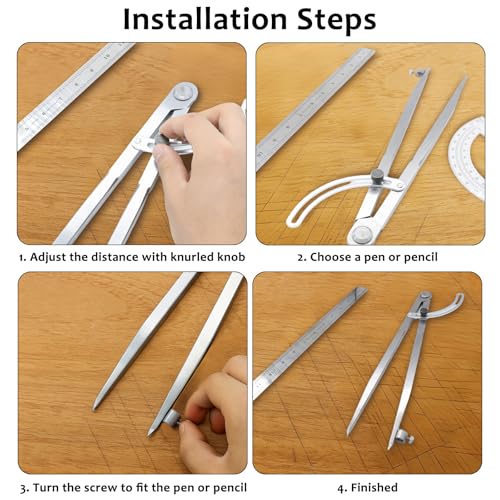 Installation Steps

1. Adjust the distance with knurled knob

2. Choose a pen or pencil

3. Turn the screw to fit the pen or pencil

4. Finished