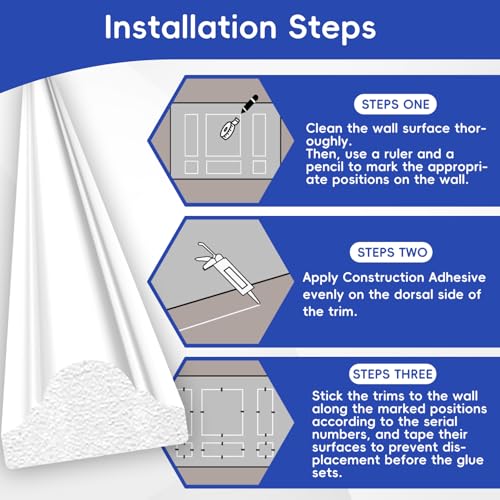 Installation Steps

STEPS ONE

Clean the wall surface thoroughly.
Then, use a ruler and a pencil to mark the appropriate positions on the wall.

STEPS TWO

Apply Construction Adhesive evenly on the dorsal side of the trim.

STEPS THREE

Stick the trims to the wall along the marked positions according to the serial numbers, and tape their surfaces to prevent displacement before the glue sets.