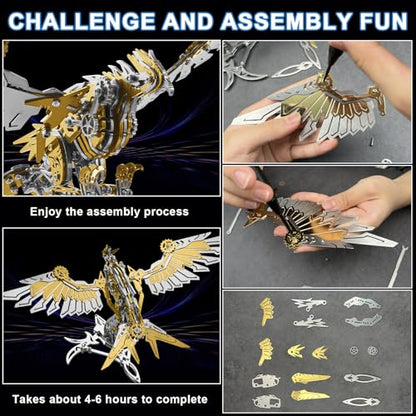 CHALLENGE AND ASSEMBLY FUN

Enjoy the assembly process

Takes about 4-6 hours to complete