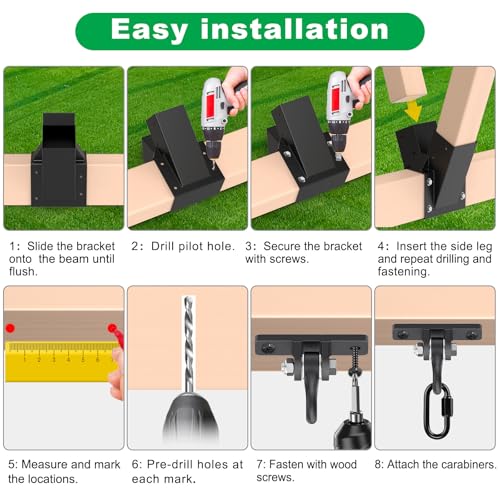 Easy installation

1: Slide the bracket onto the beam until flush.

2: Drill pilot hole.

3: Secure the bracket with screws.

4: Insert the side leg and repeat drilling and fastening.

1 2 3 4 5 6

5: Measure and mark the locations.

6: Pre-drill holes at each mark.

7: Fasten with wood screws.

8: Attach the carabiners.