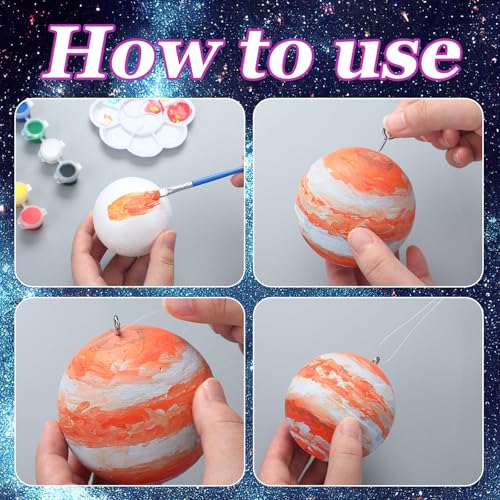 How to use