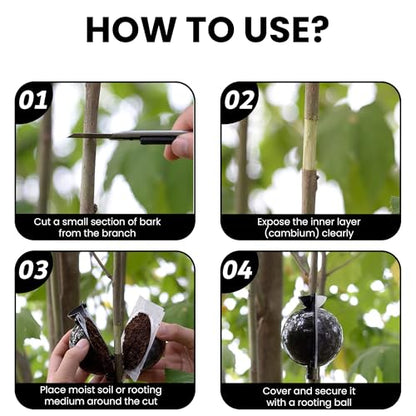 HOW TO USE?

01

Cut a small section of bark from the branch

02

Expose the inner layer (cambium) clearly

03

Place moist soil or rooting medium around the cut

04

Cover and secure it with a rooting ball