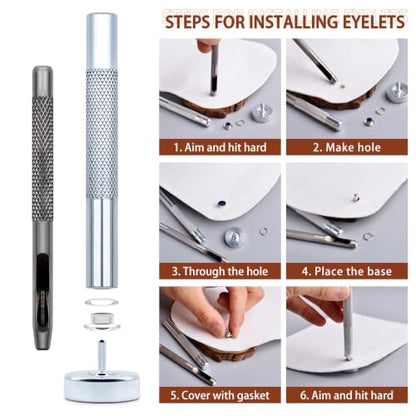 STEPS FOR INSTALLING EYELETS

1. Aim and hit hard

2. Make hole

3. Through the hole

4. Place the base

5. Cover with gasket

6. Aim and hit hard