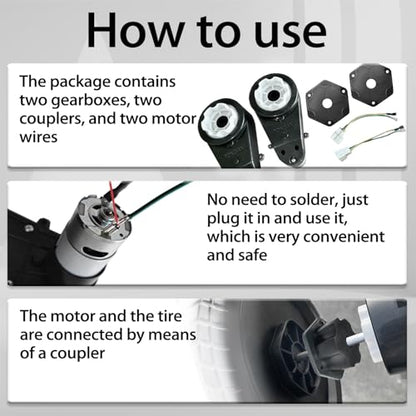 How to use

The package contains two gearboxes, two couplers, and two motor wires

No need to solder, just plug it in and use it, which is very convenient and safe

The motor and the tire are connected by means of a coupler