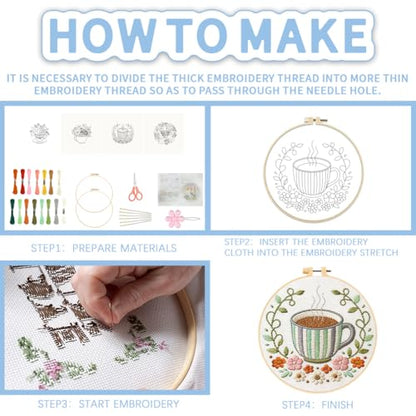 HOW TO MAKE

IT IS NECESSARY TO DIVIDE THE THICK EMBROIDERY THREAD INTO MORE THIN EMBROIDERY THREAD SO AS TO PASS THROUGH THE NEEDLE HOLE.

STEP1: PREPARE MATERIALS

STEP2: INSERT THE EMBROIDERY CLOTH INTO THE EMBROIDERY STRETCH

STEP3: START EMBROIDERY

STEP4: FINISH