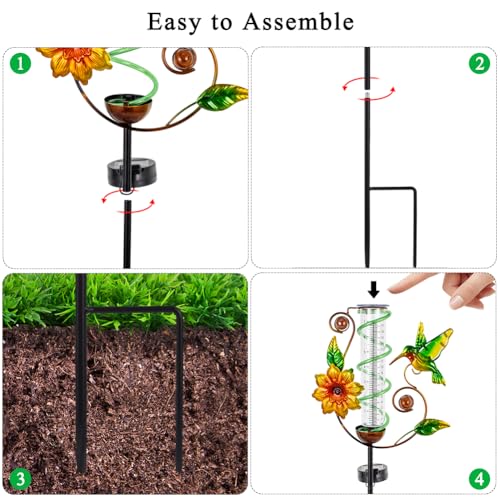 Easy to Assemble

1

2

3

4