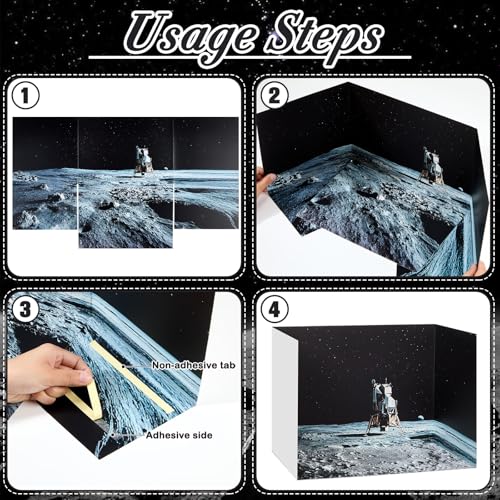 Usage Steps

1

2

3

Non-adhesive tab

Adhesive side

4