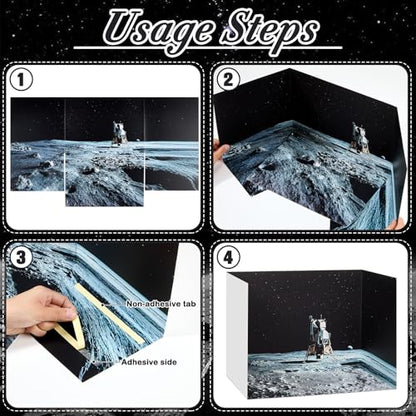 Usage Steps

1

2

3

Non-adhesive tab

Adhesive side

4