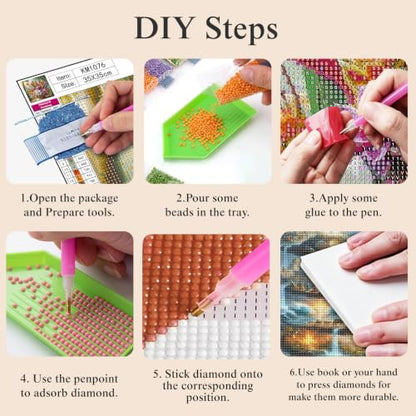 DIY Steps

Item: KM1076
Size: 35X35cm

1.Open the package and Prepare tools.

2.Pour some beads in the tray.

3.Apply some glue to the pen.

4. Use the penpoint to adsorb diamond.

5. Stick diamond onto the corresponding position.

6.Use book or your hand to press diamonds for make them more durable.