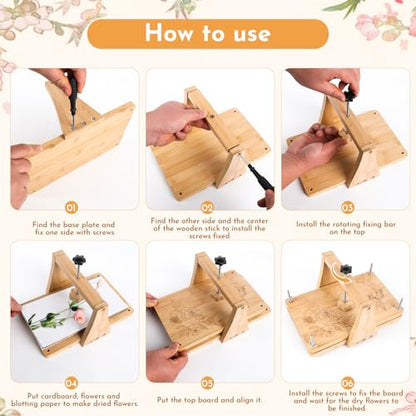 How to use

01

Find the base plate and fix one side with screws

02

Find the other side and the center of the wooden stick to install the screws fixed

03

Install the rotating fixing bar on the top

04

Put cardboard, flowers and blotting paper to make dried flowers.

05

Put the top board and align it.

06

Install the screws to fix the board and wait for the dry flowers to be finished.