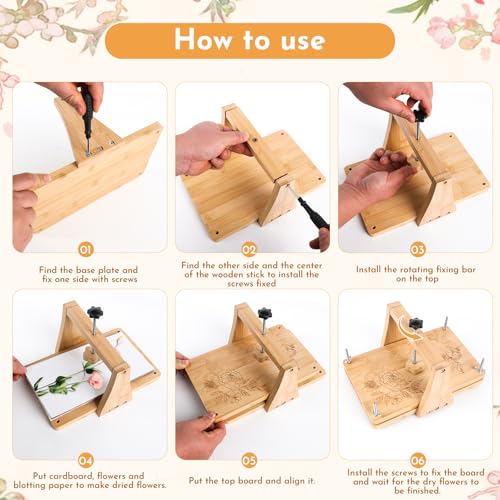 How to use

01

Find the base plate and fix one side with screws

02

Find the other side and the center of the wooden stick to install the screws fixed

03

Install the rotating fixing bar on the top

04

Put cardboard, flowers and blotting paper to make dried flowers.

05

Put the top board and align it.

06

Install the screws to fix the board and wait for the dry flowers to be finished.