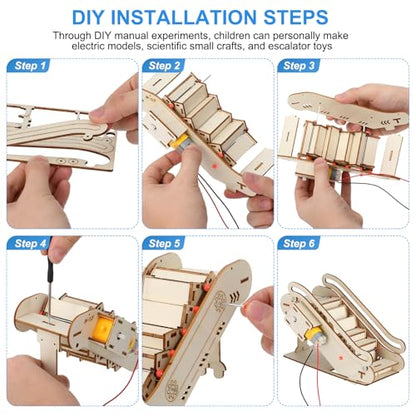 DIY INSTALLATION STEPS

Through DIY manual experiments, children can personally make electric models, scientific small crafts, and escalator toys

Step 1

Step 2

Step 3

Step 4

Step 5

Step 6