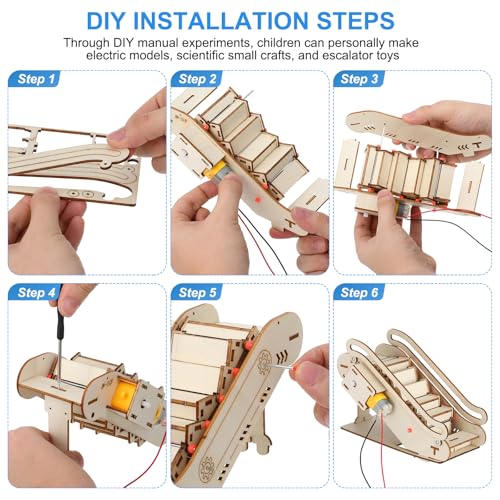 DIY INSTALLATION STEPS

Through DIY manual experiments, children can personally make electric models, scientific small crafts, and escalator toys

Step 1

Step 2

Step 3

Step 4

Step 5

Step 6