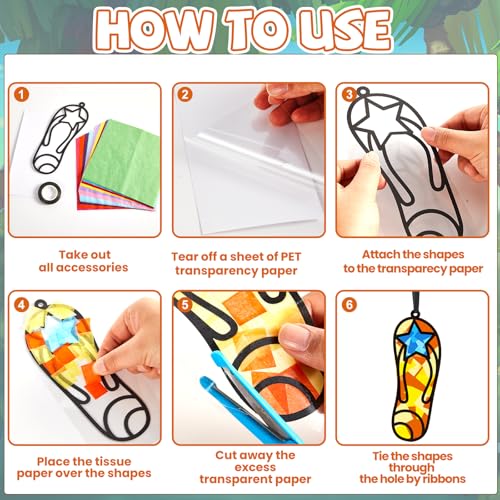 HOW TO USE

1

Take out all accessories

2

Tear off a sheet of PET transparency paper

3

Attach the shapes to the transparecy paper

4

Place the tissue paper over the shapes

5

Cut away the excess transparent paper

6

Tie the shapes through the hole by ribbons