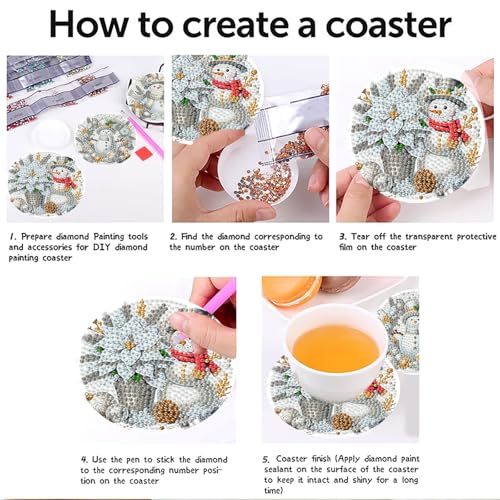 How to create a coaster

1. Prepare diamond Painting tools and accessories for DIY diamond painting coaster

2. Find the diamond corresponding to the number on the coaster

3. Tear off the transparent protective film on the coaster

4. Use the pen to stick the diamond to the corresponding number position on the coaster

5. Coaster finish (Apply diamond paint sealant on the surface of the coaster to keep it intact and shiny for a long time)