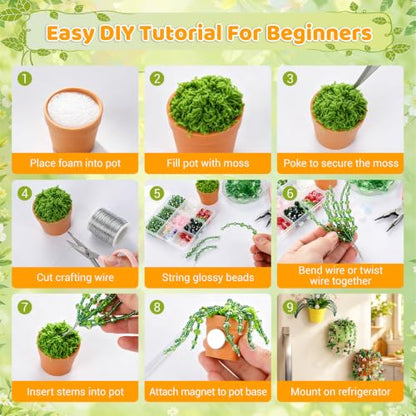 Easy DIY Tutorial For Beginners

1
Place foam into pot

2
Fill pot with moss

3
Poke to secure the moss

4
Cut crafting wire

5
String glossy beads

6
Bend wire or twist wire together

7
Insert stems into pot

8
Attach magnet to pot base

9
Mount on refrigerator