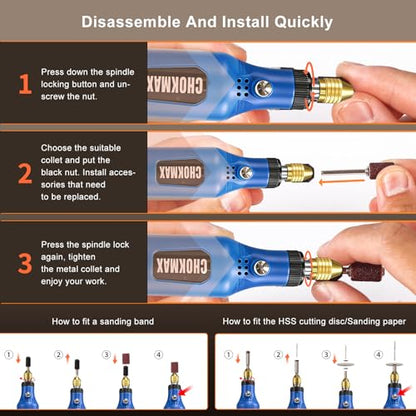 Disassemble And Install Quickly

1

Press down the spindle locking button and unscrew the nut.

CHOKMAX

2

Choose the suitable collet and put the black nut. Install accessories that need to be replaced.

CHOKMAX

3

Press the spindle lock again, tighten the metal collet and enjoy your work.

CHOKMAX

How to fit a sanding band

① ② ③ ④

How to fit the HSS cutting disc/Sanding paper

① ② ③ ④