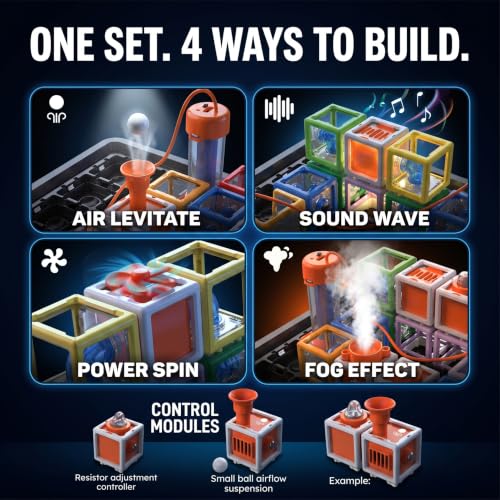 ONE SET. 4 WAYS TO BUILD.

AIR LEVITATE

SOUND WAVE

POWER SPIN

FOG EFFECT

CONTROL MODULES

Resistor adjustment controller

Small ball airflow suspension

Example: