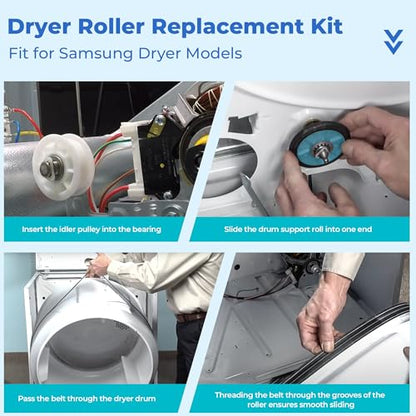 Dryer Roller Replacement Kit
Fit for Samsung Dryer Models

Insert the idler pulley into the bearing

Slide the drum support roll into one end

Pass the belt through the dryer drum

Threading the belt through the grooves of the roller ensures smooth sliding