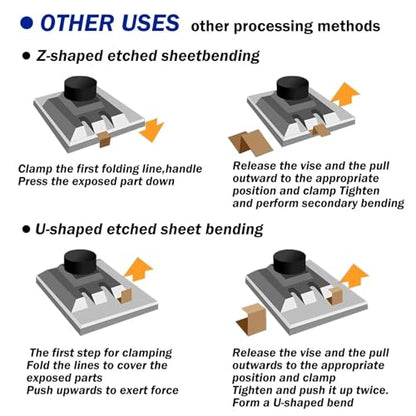 ● OTHER USES other processing methods

● Z-shaped etched sheetbending

Clamp the first folding line,handle
Press the exposed part down

Release the vise and the pull outward to the appropriate position and clamp Tighten and perform secondary bending

● U-shaped etched sheet bending

The first step for clamping
Fold the lines to cover the exposed parts
Push upwards to exert force

Release the vise and the pull outwards to the appropriate position and clamp
Tighten and push it up twice.
Form a U-shaped bend