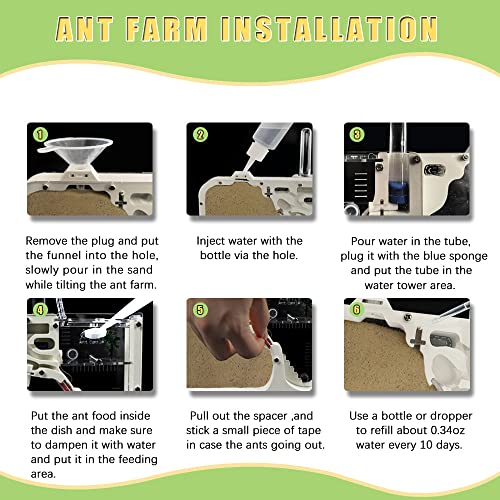 ANT FARM INSTALLATION

1

Remove the plug and put the funnel into the hole, slowly pour in the sand while tilting the ant farm.

2

Inject water with the bottle via the hole.

3

Pour water in the tube, plug it with the blue sponge and put the tube in the water tower area.

4

Put the ant food inside the dish and make sure to dampen it with water and put it in the feeding area.

5

Pull out the spacer ,and stick a small piece of tape in case the ants going out.

6

Use a bottle or dropper to refill about 0.34oz water every 10 days.