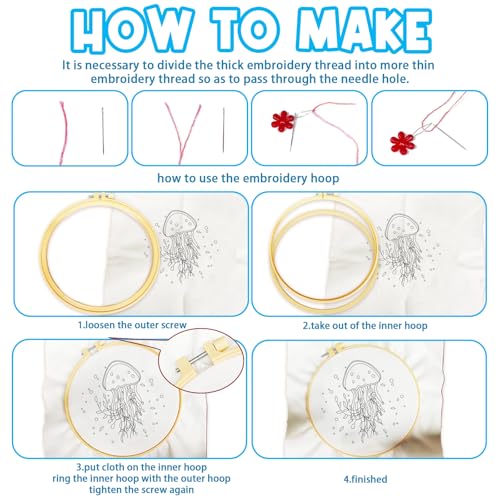 HOW TO MAKE

It is necessary to divide the thick embroidery thread into more thin embroidery thread so as to pass through the needle hole.

how to use the embroidery hoop

1.loosen the outer screw

2.take out of the inner hoop

3.put cloth on the inner hoop
ring the inner hoop with the outer hoop
tighten the screw again

4.finished