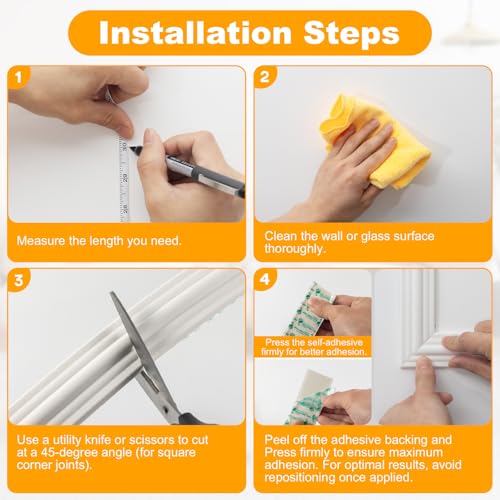 Installation Steps

1

30
29
28

Measure the length you need.

2

Clean the wall or glass surface thoroughly.

3

Use a utility knife or scissors to cut at a 45-degree angle (for square corner joints).

4

Press the self-adhesive firmly for better adhesion.

Peel off the adhesive backing and Press firmly to ensure maximum adhesion. For optimal results, avoid repositioning once applied.