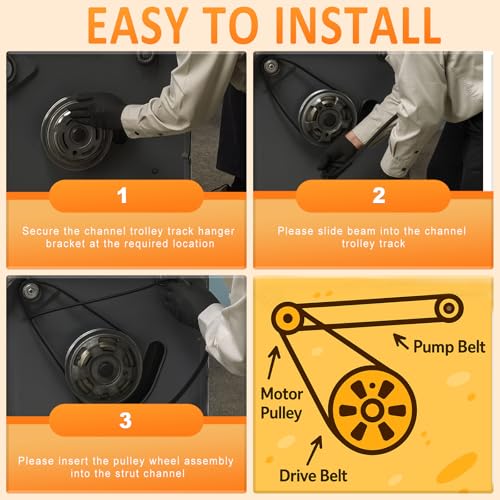 EASY TO INSTALL

1

Secure the channel trolley track hanger bracket at the required location

2

Please slide beam into the channel trolley track

3

Please insert the pulley wheel assembly into the strut channel

Pump Belt

Motor Pulley

Drive Belt