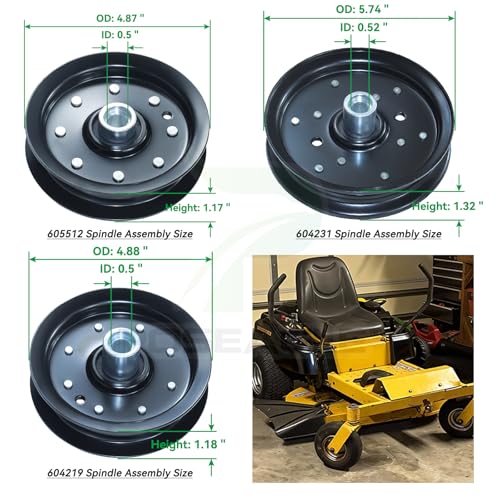 OD: 4.87 "
ID: 0.5 "
Height: 1.17 "
605512 Spindle Assembly Size

OD: 5.74 "
ID: 0.52 "
Height: 1.32 "
604231 Spindle Assembly Size

OD: 4.88 "
ID: 0.5 "
Height: 1.18 "
604219 Spindle Assembly Size