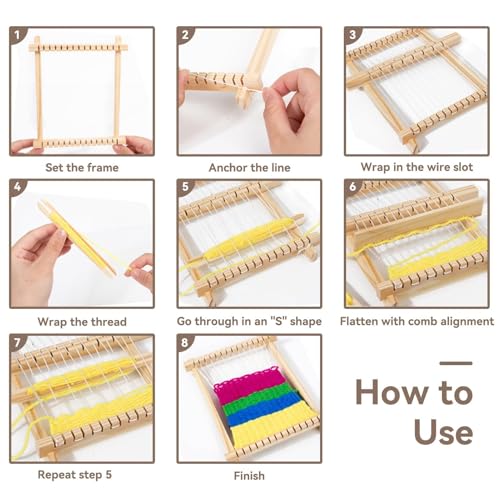 1
Set the frame

2
Anchor the line

3
Wrap in the wire slot

4
Wrap the thread

5
Go through in an "S" shape

6
Flatten with comb alignment

7
Repeat step 5

8
Finish

How to Use