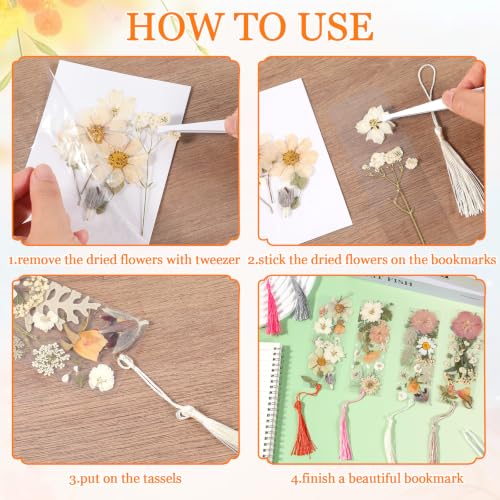 HOW TO USE

1.remove the dried flowers with tweezer

2.stick the dried flowers on the bookmarks

3.put on the tassels

4.finish a beautiful bookmark