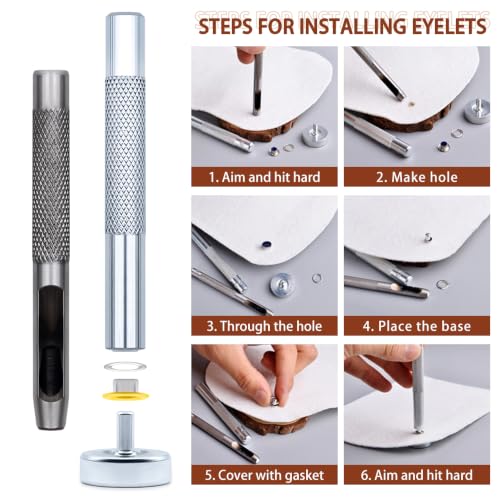 STEPS FOR INSTALLING EYELETS

1. Aim and hit hard

2. Make hole

3. Through the hole

4. Place the base

5. Cover with gasket

6. Aim and hit hard