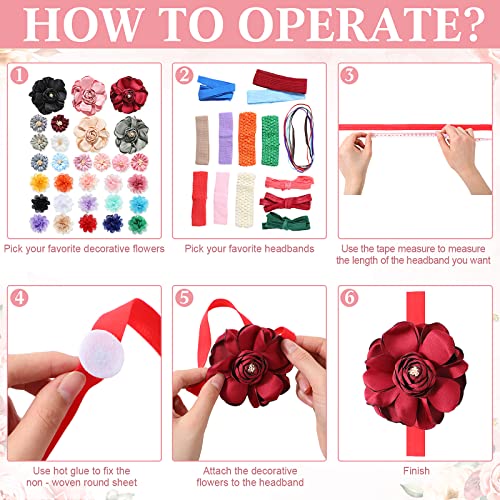 HOW TO OPERATE?

1

Pick your favorite decorative flowers

2

Pick your favorite headbands

3

Use the tape measure to measure the length of the headband you want

4

Use hot glue to fix the non - woven round sheet

5

Attach the decorative flowers to the headband

6

Finish