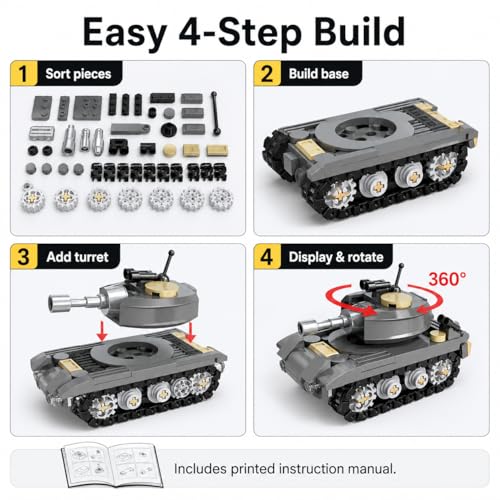 Easy 4-Step Build

1 Sort pieces

2 Build base

3 Add turret

4 Display & rotate

360°

Includes printed instruction manual.