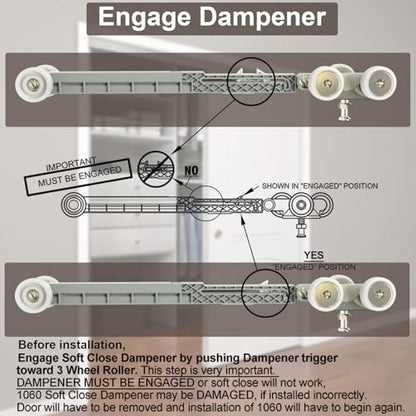 Engage Dampener

IMPORTANT
MUST BE ENGAGED

NO

SHOWN IN "ENGAGED" POSITION

YES
"ENGAGED" POSITION

Before installation,
Engage Soft Close Dampener by pushing Dampener trigger toward 3 Wheel Roller. This step is very important.
DAMPENER MUST BE ENGAGED or soft close will not work,
1060 Soft Close Dampener may be DAMAGED, if installed incorrectly.
Door will have to be removed and installation of 1060 will have to begin again.