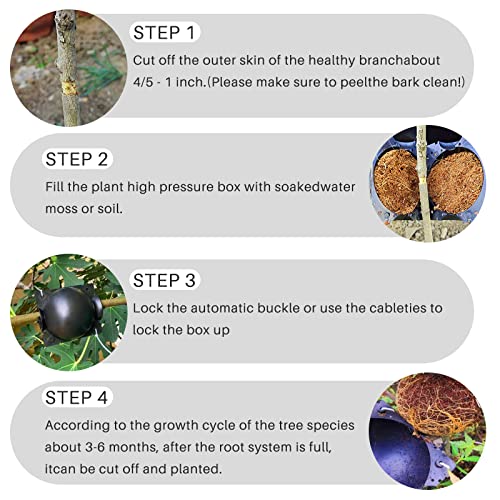 STEP 1
Cut off the outer skin of the healthy branchabout 4/5 - 1 inch.(Please make sure to peelthe bark clean!)

STEP 2
Fill the plant high pressure box with soakedwater moss or soil.

STEP 3
Lock the automatic buckle or use the cableties to lock the box up

STEP 4
According to the growth cycle of the tree species about 3-6 months, after the root system is full, itcan be cut off and planted.