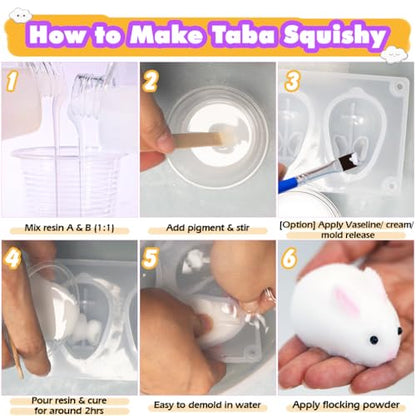 How to Make Taba Squishy

1

Mix resin A & B (1:1)

2

Add pigment & stir

3

[Option] Apply Vaseline/ cream/ mold release

4

Pour resin & cure for around 2hrs

5

Easy to demold in water

6

Apply flocking powder