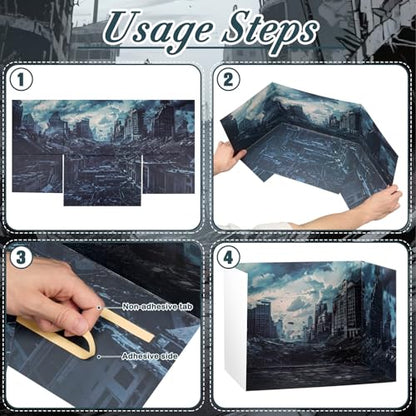 Usage Steps

1

2

3

Non-adhesive tab

Adhesive side

4