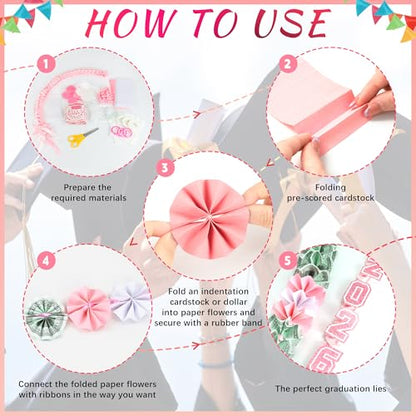 HOW TO USE

1

Prepare the required materials

2

Folding pre-scored cardstock

3

Fold an indentation cardstock or dollar into paper flowers and secure with a rubber band

4

Connect the folded paper flowers with ribbons in the way you want

5

2026

The perfect graduation lies