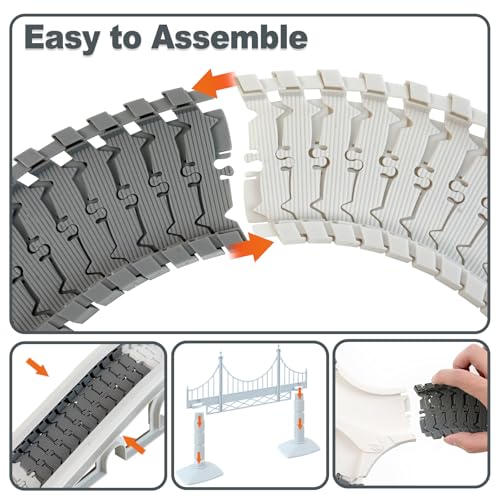 Easy to Assemble