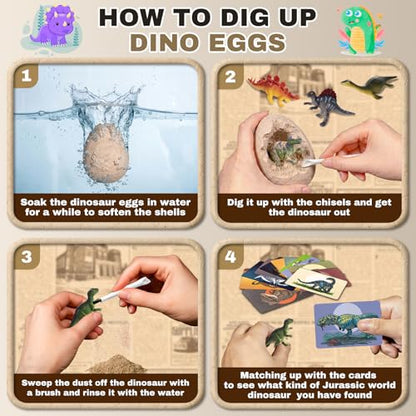 HOW TO DIG UP
DINO EGGS

1
Soak the dinosaur eggs in water for a while to soften the shells

2
Dig it up with the chisels and get the dinosaur out

3
Sweep the dust off the dinosaur with a brush and rinse it with the water

4
Matching up with the cards to see what kind of Jurassic world dinosaur you have found