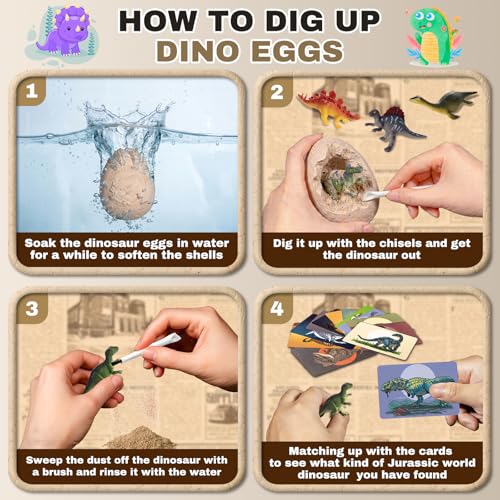 HOW TO DIG UP
DINO EGGS

1

Soak the dinosaur eggs in water for a while to soften the shells

2

Dig it up with the chisels and get the dinosaur out

3

Sweep the dust off the dinosaur with a brush and rinse it with the water

4

Matching up with the cards to see what kind of Jurassic world dinosaur you have found