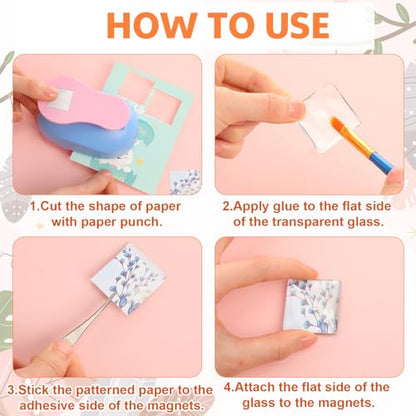 HOW TO USE

1.Cut the shape of paper with paper punch.

2.Apply glue to the flat side of the transparent glass.

3.Stick the patterned paper to the adhesive side of the magnets.

4.Attach the flat side of the glass to the magnets.