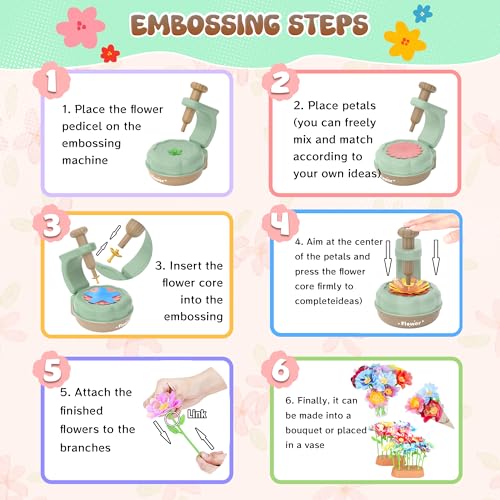 EMBOSSING STEPS

1

1. Place the flower pedicel on the embossing machine

Flower

2

2. Place petals (you can freely mix and match according to your own ideas)

Flower

3

3. Insert the flower core into the embossing

Flower

4

4. Aim at the center of the petals and press the flower core firmly to completeideas)

Flower

5

5. Attach the finished flowers to the branches

Link

6

6. Finally, it can be made into a bouquet or placed in a vase