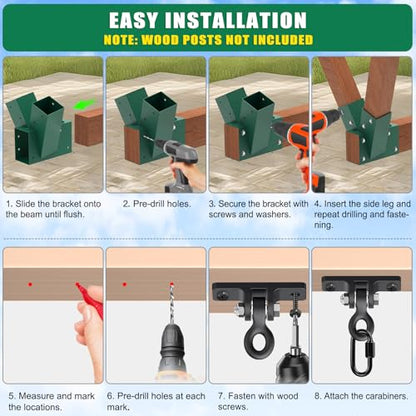 EASY INSTALLATION
NOTE: WOOD POSTS NOT INCLUDED

1. Slide the bracket onto the beam until flush.

2. Pre-drill holes.

3. Secure the bracket with screws and washers.

4. Insert the side leg and repeat drilling and fastening.

5. Measure and mark the locations.

6. Pre-drill holes at each mark.

7. Fasten with wood screws.

8. Attach the carabiners.