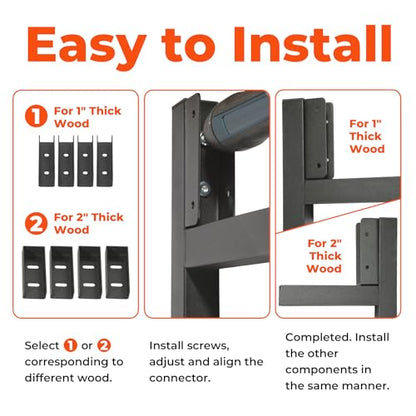 Easy to Install

1 For 1" Thick Wood

2 For 2" Thick Wood

For 1" Thick Wood

For 2" Thick Wood

Select 1 or 2 corresponding to different wood.

Install screws, adjust and align the connector.

Completed. Install the other components in the same manner.