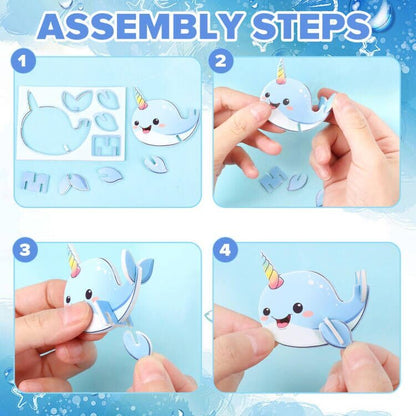 ASSEMBLY STEPS

1

2

3

4